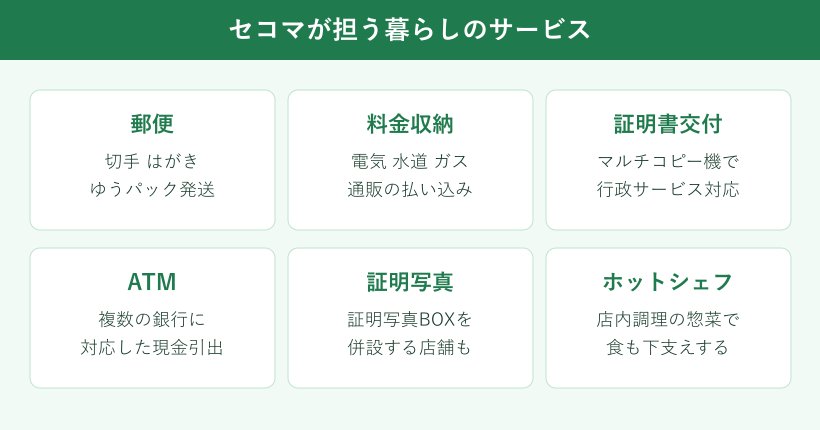 セコマが担う暮らしのサービス

郵便
切手 はがき
ゆうパック発送

料金収納
電気 水道 ガス
通販の払い込み

証明書交付
マルチコピー機で
行政サービス対応

ATM
複数の銀行に
対応した現金引出

証明写真
証明写真BOXを
併設する店舗も

ホットシェフ
店内調理の惣菜で
食も下支えする